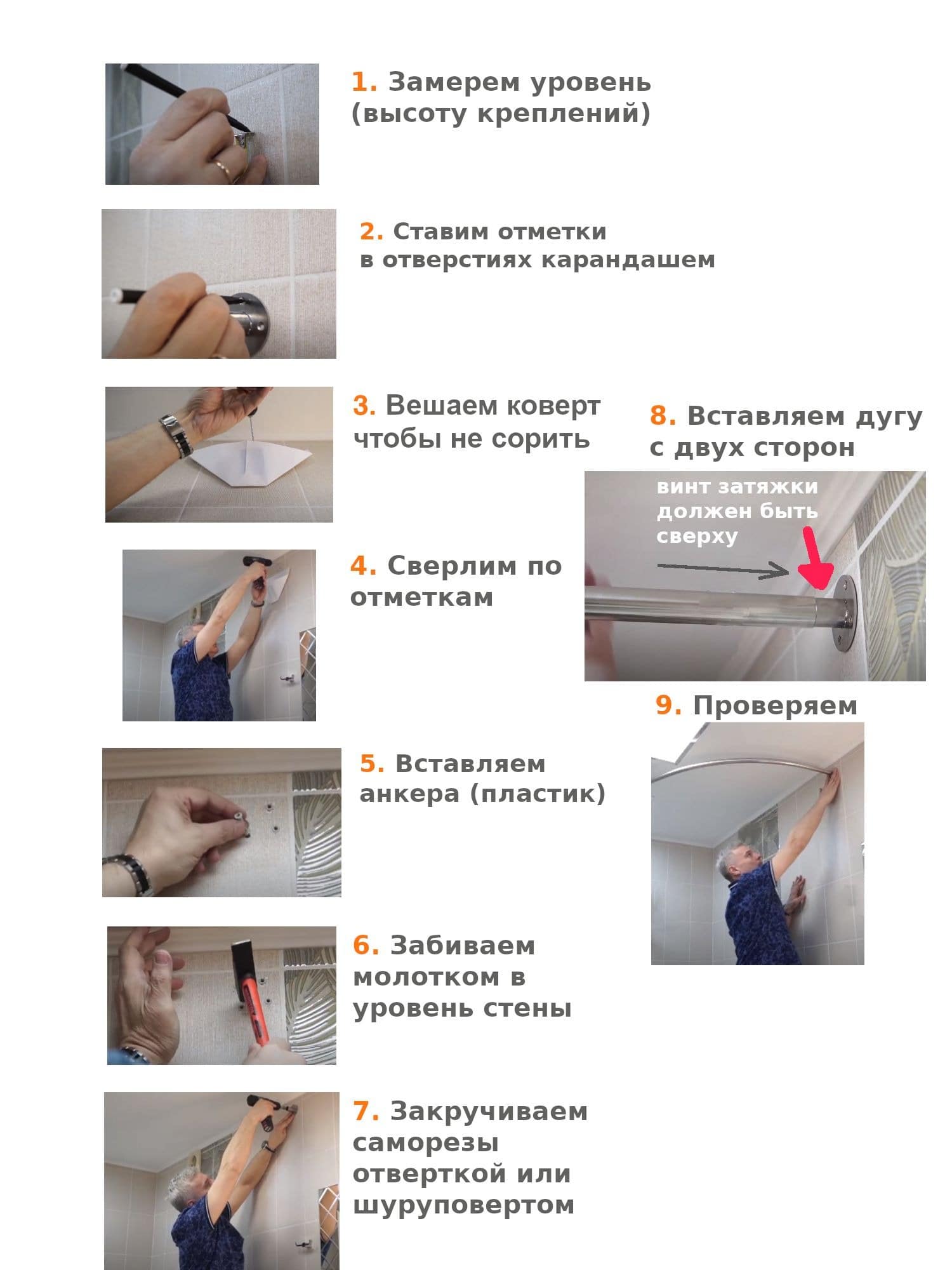 1. Замерем уровень (высоту креплений)

2. Ставим отметки в отверстиях карандашем

3. Вешаем коверт чтобы не сорить

4. Сверлим по отметкам

5. Вставляем анкера (пластик)

6. Забиваем молотком в уровень стены

7. Закручиваем саморезы отверткой или шуруповертом

8. Вставляем дугу с двух сторон

винт затяжки должен быть сверху

9. Проверяем